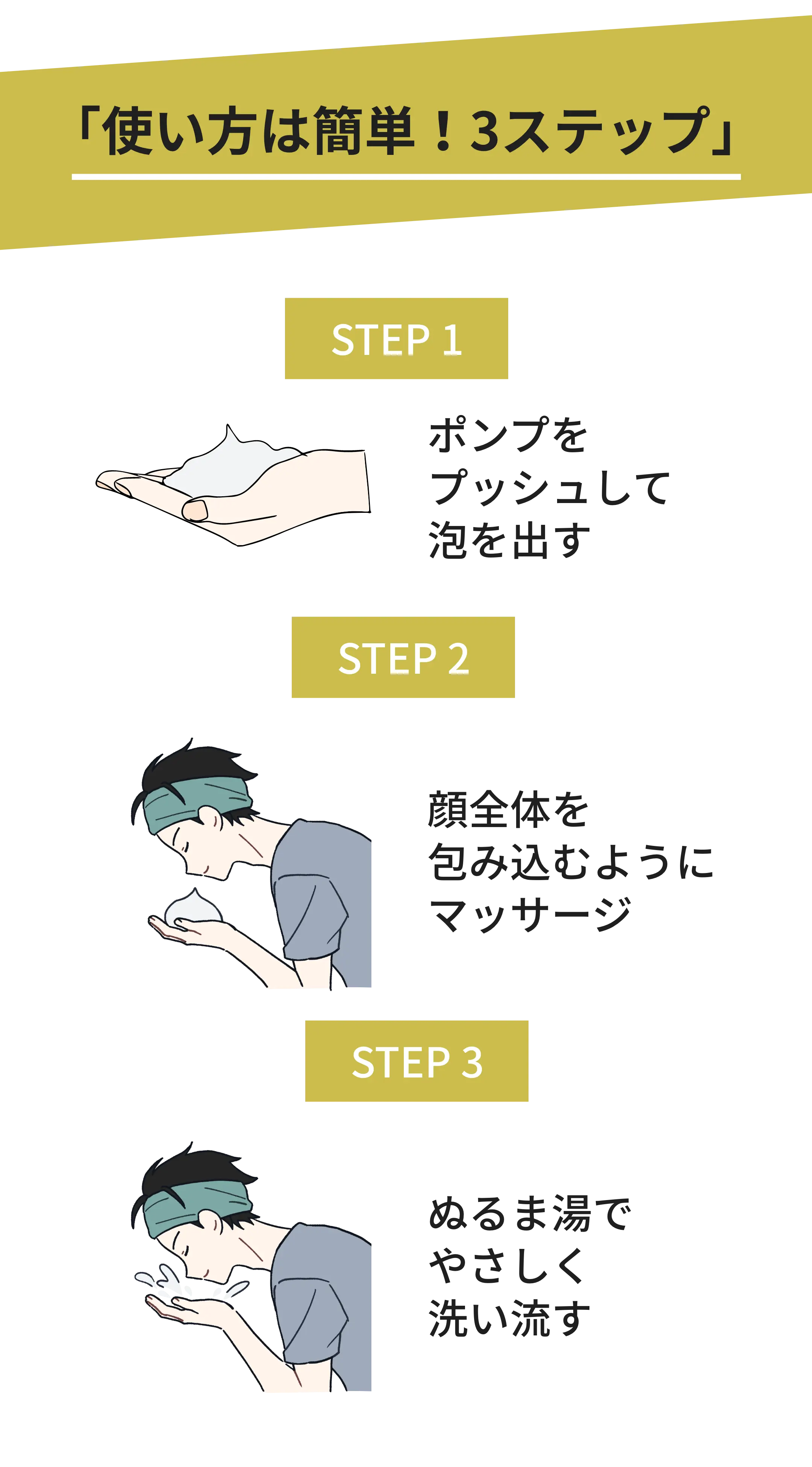 「使い方は簡単！3ステップ」

STEP 1

ポンプを
プッシュして
泡を出す

STEP 2

顔全体を
包み込むように
マッサージ

STEP 3

ぬるま湯で
やさしく
洗い流す